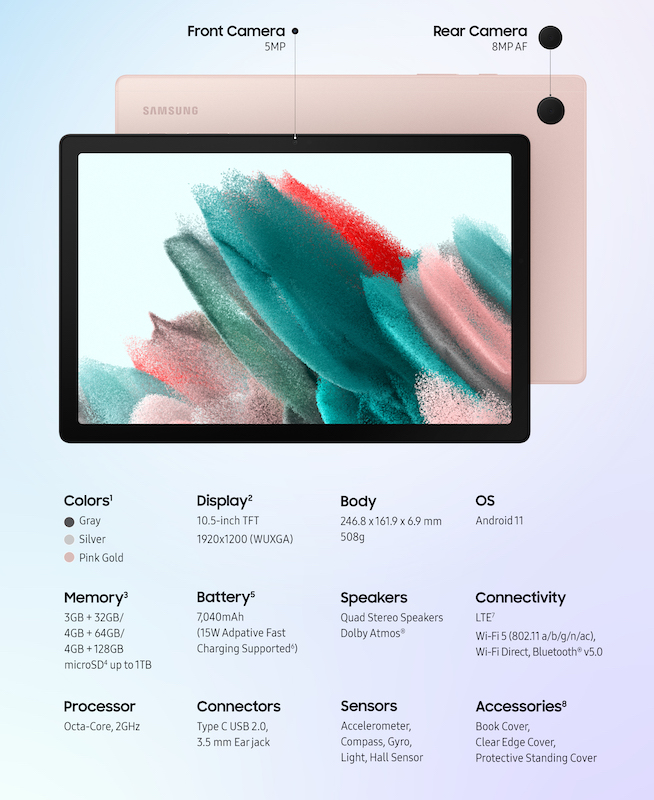 Front Camera
5MP

Rear Camera
8MP AF

SAMSUNG

Colors$^1$
Gray
Silver
Pink Gold

Display$^2$
10.5-inch TFT
1920x1200 (WUXGA)

Body
246.8 x 161.9 x 6.9 mm
508g

OS
Android 11

Memory$^3$
3GB + 32GB/
4GB + 64GB/
4GB + 128GB
microSD$^4$ up to 1TB

Battery$^5$
7,040mAh
(15W Adpative Fast Charging Supported$^6$)

Speakers
Quad Stereo Speakers
Dolby Atmos®

Connectivity
LTE$^7$
Wi-Fi 5 (802.11 a/b/g/n/ac),
Wi-Fi Direct, Bluetooth® v5.0

Processor
Octa-Core, 2GHz

Connectors
Type C USB 2.0,
3.5 mm Ear jack

Sensors
Accelerometer,
Compass, Gyro,
Light, Hall Sensor

Accessories$^8$
Book Cover,
Clear Edge Cover,
Protective Standing Cover