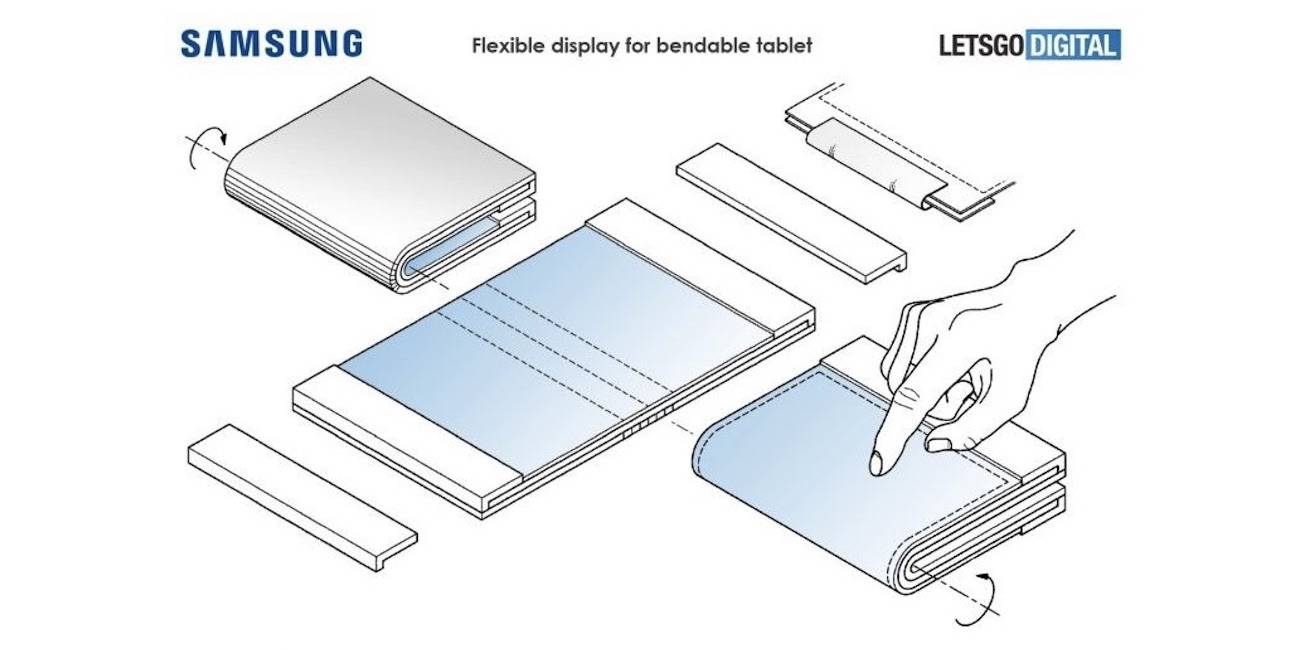 SAMSUNG

Flexible display for bendable tablet

LETSGO DIGITAL