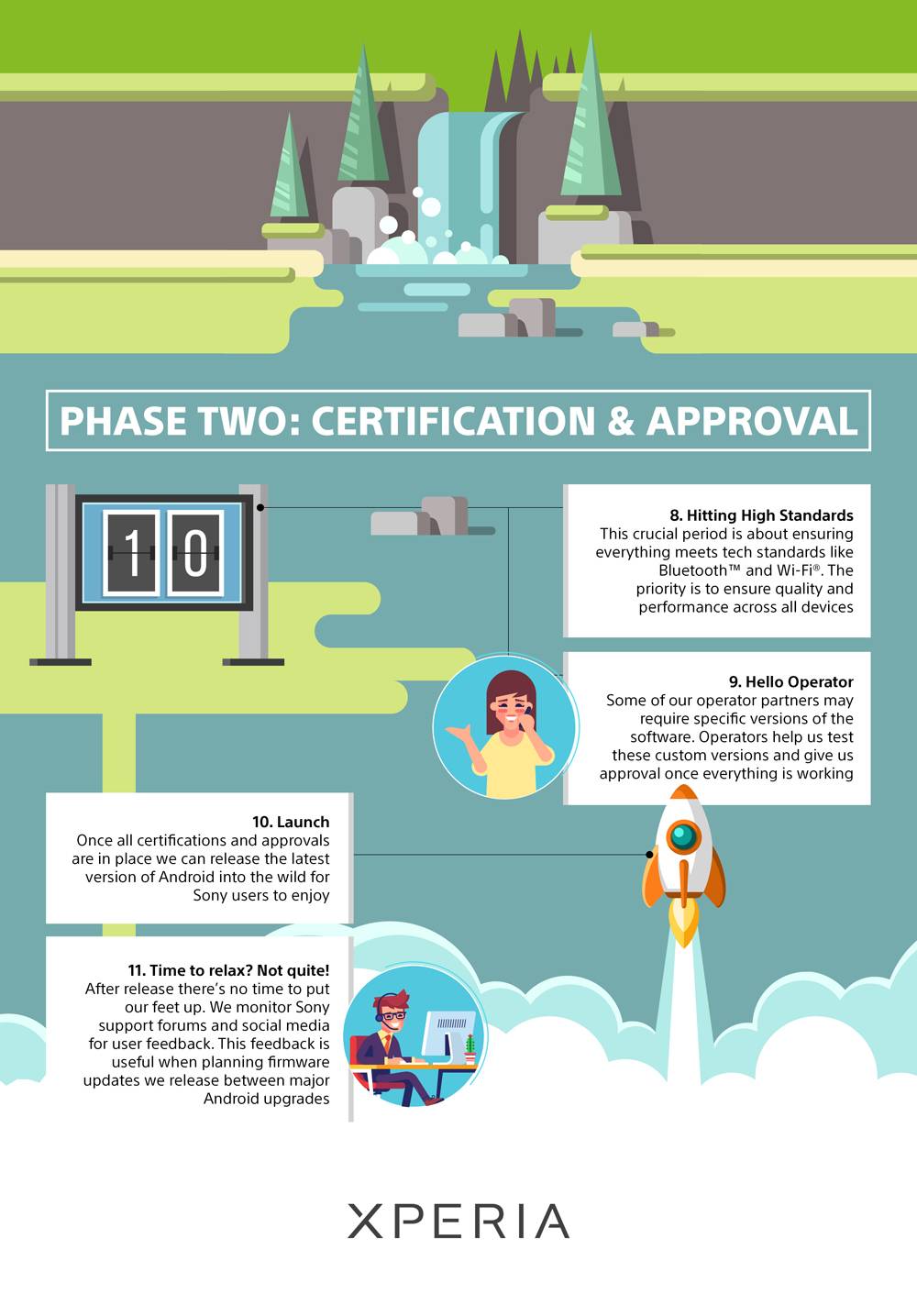 PHASE TWO: CERTIFICATION & APPROVAL

10

8. Hitting High Standards
This crucial period is about ensuring everything meets tech standards like Bluetooth™ and Wi-Fi®. The priority is to ensure quality and performance across all devices

9. Hello Operator
Some of our operator partners may require specific versions of the software. Operators help us test these custom versions and give us approval once everything is working

10. Launch
Once all certifications and approvals are in place we can release the latest version of Android into the wild for Sony users to enjoy

11. Time to relax? Not quite!
After release there's no time to put our feet up. We monitor Sony support forums and social media for user feedback. This feedback is useful when planning firmware updates we release between major Android upgrades

XPERIA